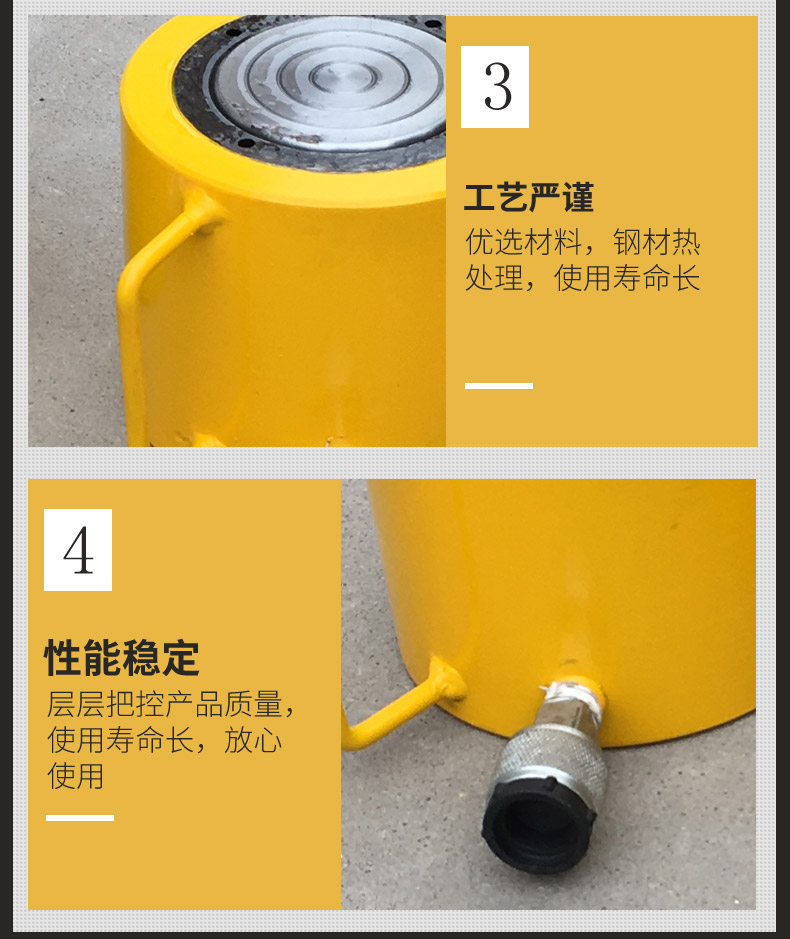 3

工艺严谨

优选材料，钢材热处理，使用寿命长

4

性能稳定

层层把控产品质量，使用寿命长，放心使用